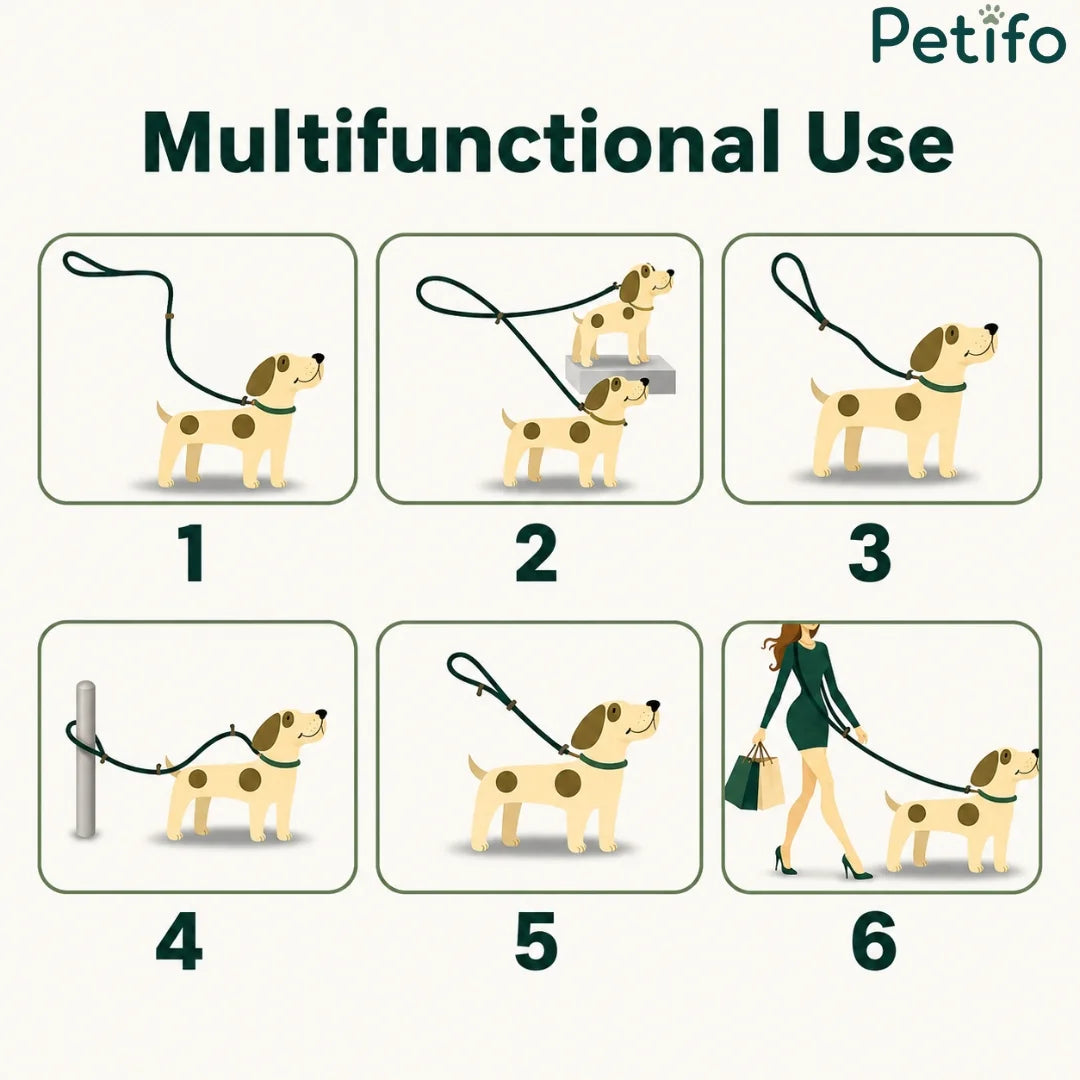 Petifo

Multifunctional Use

1

2

3

4

5

6