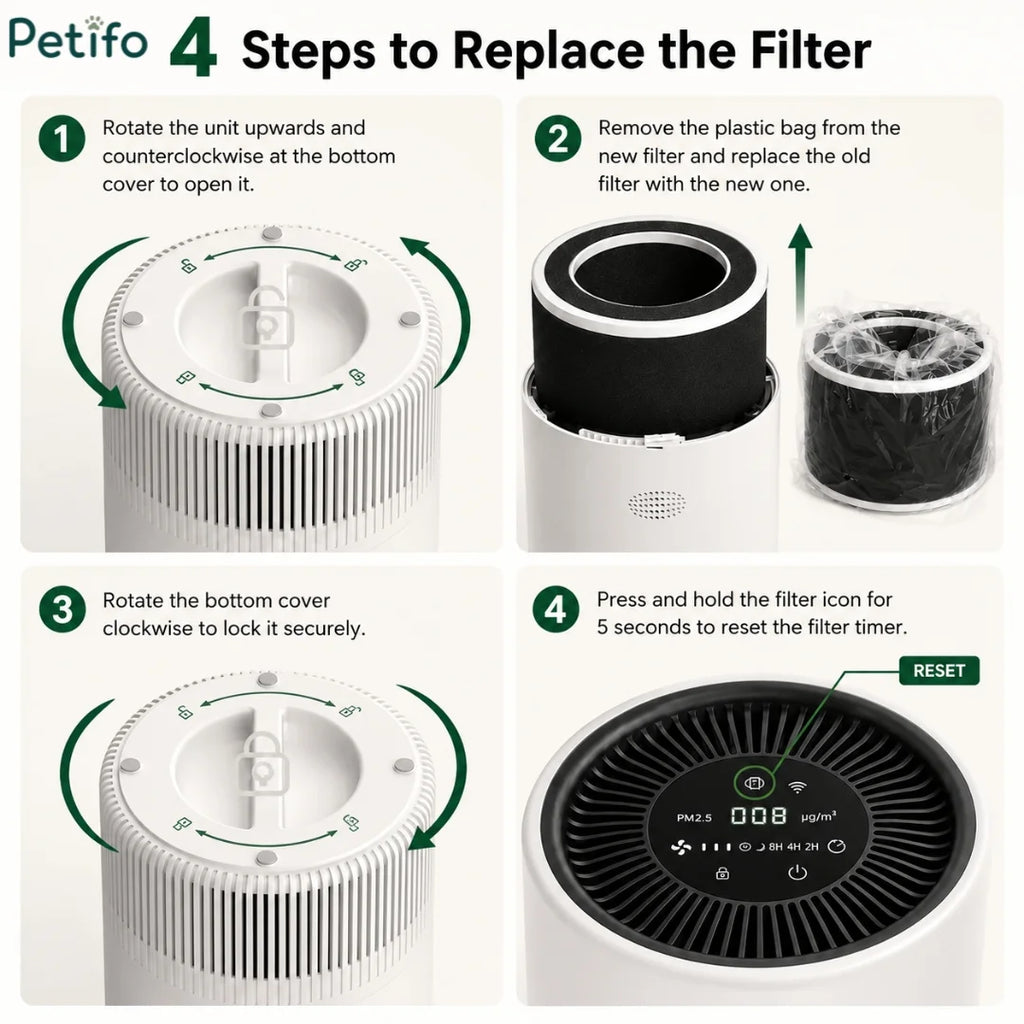 Petifo 4 Steps to Replace the Filter

1 Rotate the unit upwards and counterclockwise at the bottom cover to open it.

2 Remove the plastic bag from the new filter and replace the old filter with the new one.

3 Rotate the bottom cover clockwise to lock it securely.

4 Press and hold the filter icon for 5 seconds to reset the filter timer.

RESET

PM2.5 008 μg/m³

8H 4H 2H