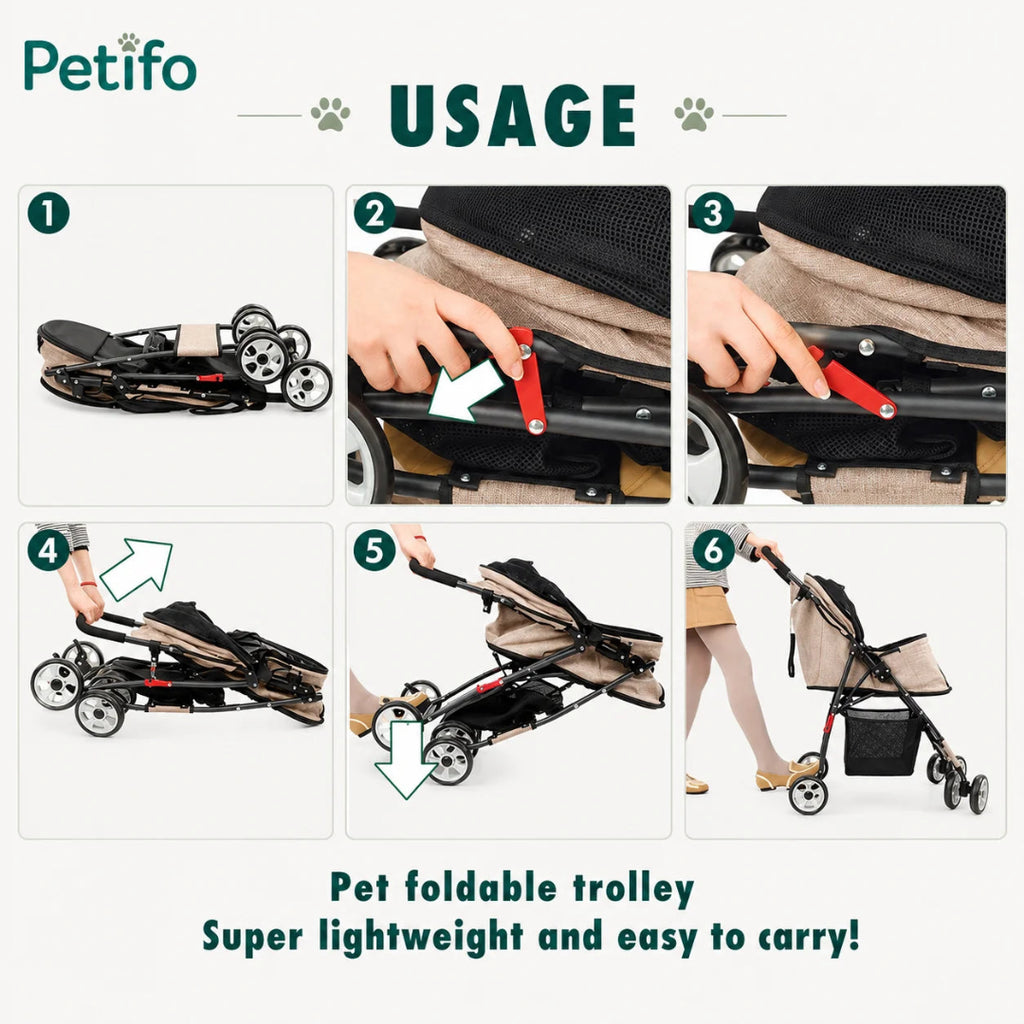 Petifo

USAGE

1

2

3

4

5

6

Pet foldable trolley
Super lightweight and easy to carry!