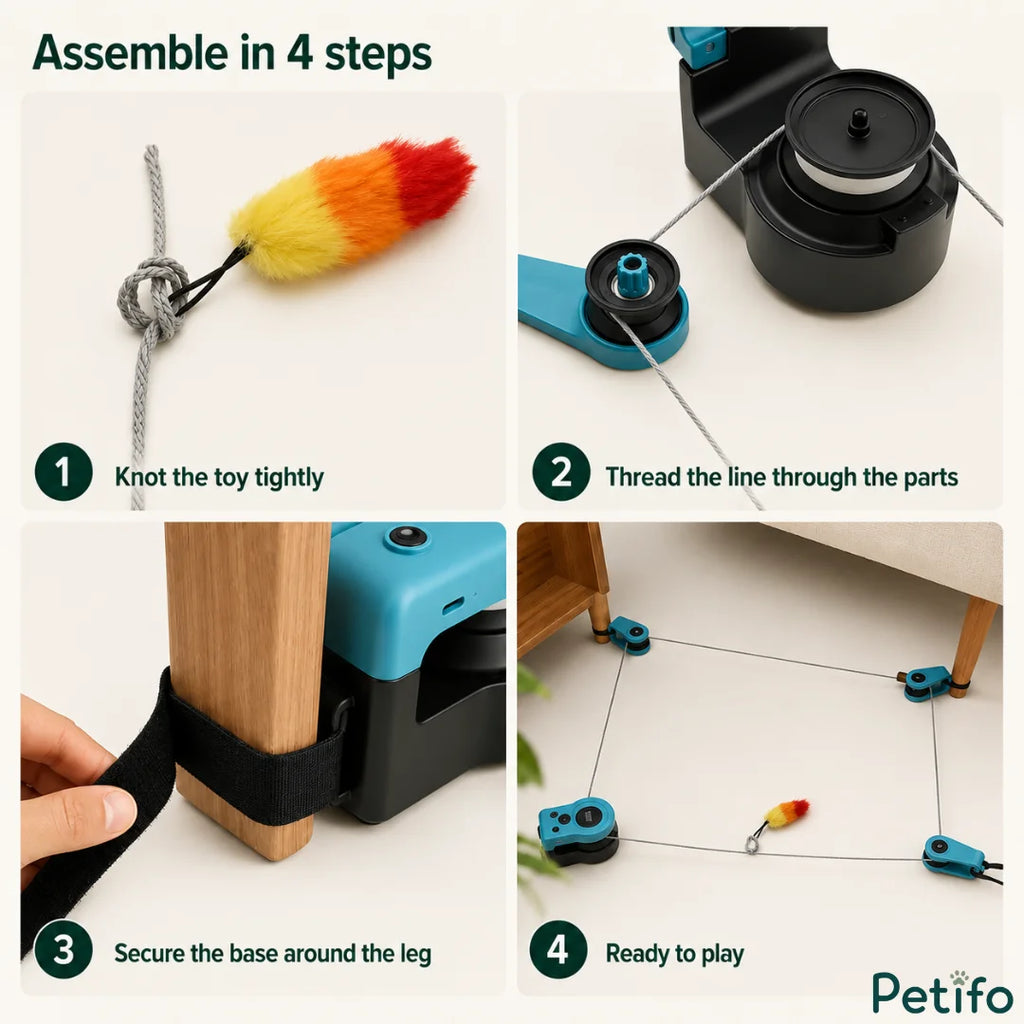 Assemble in 4 steps

1 Knot the toy tightly

2 Thread the line through the parts

3 Secure the base around the leg

4 Ready to play

Petifo