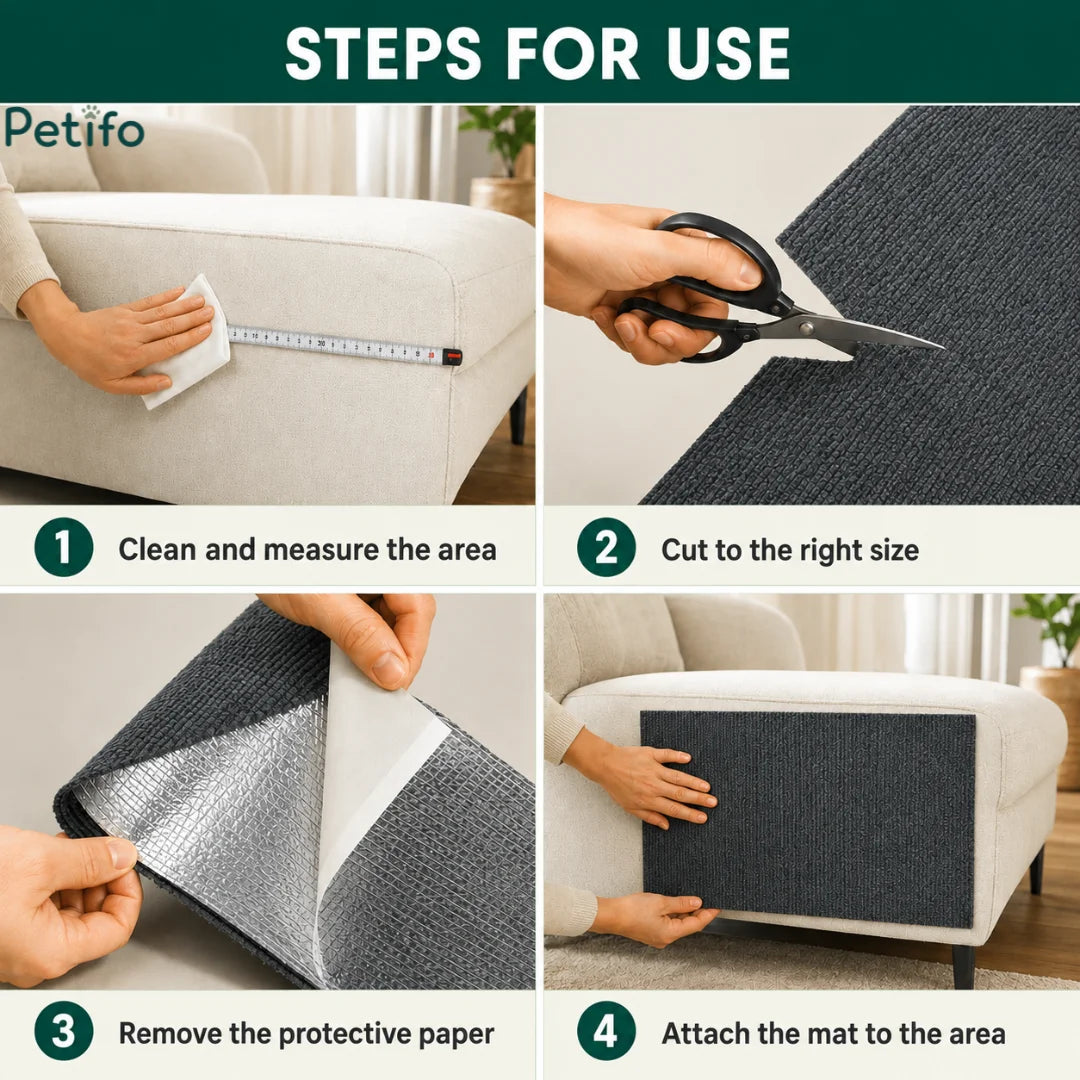 STEPS FOR USE

Petifo

1 Clean and measure the area

2 Cut to the right size

3 Remove the protective paper

4 Attach the mat to the area