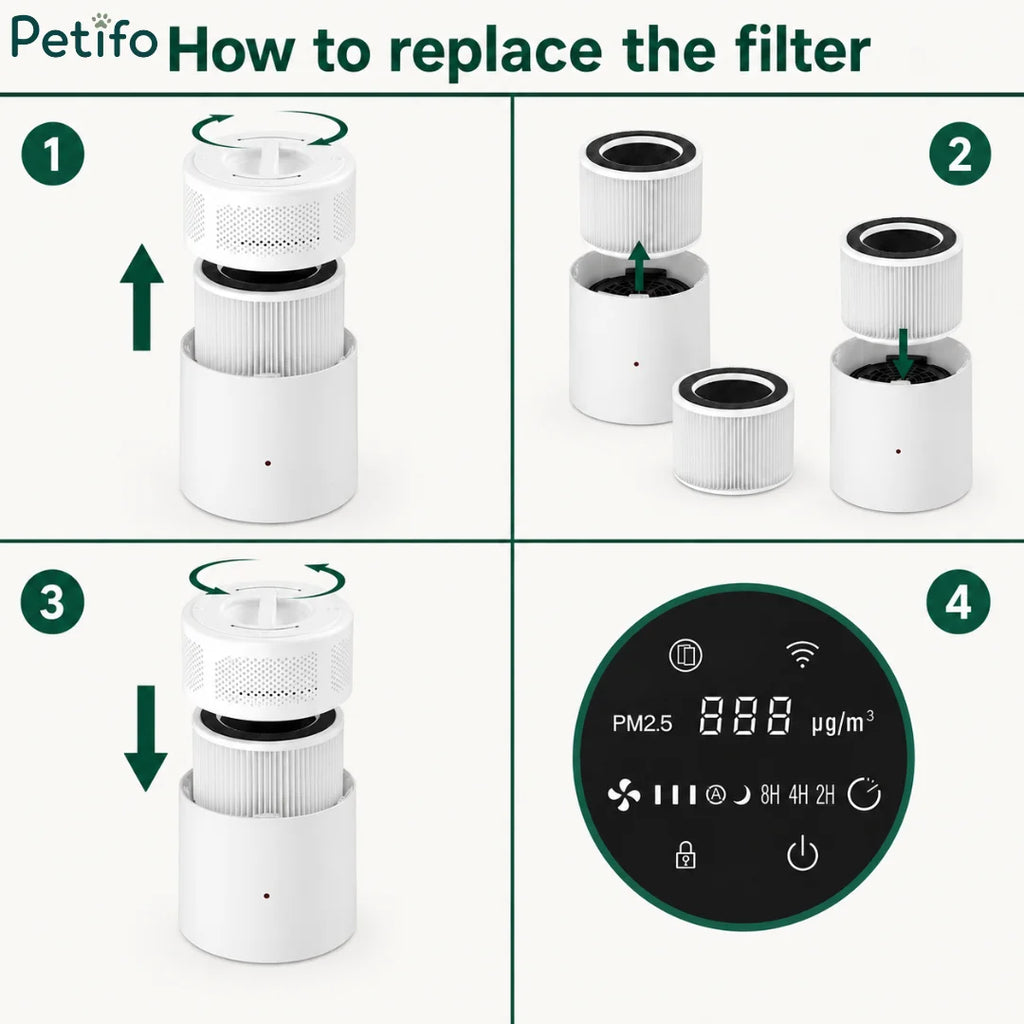 Petifo How to replace the filter

1

2

3

4

PM2.5 888 $\mu g/m^3$

A 8H 4H 2H