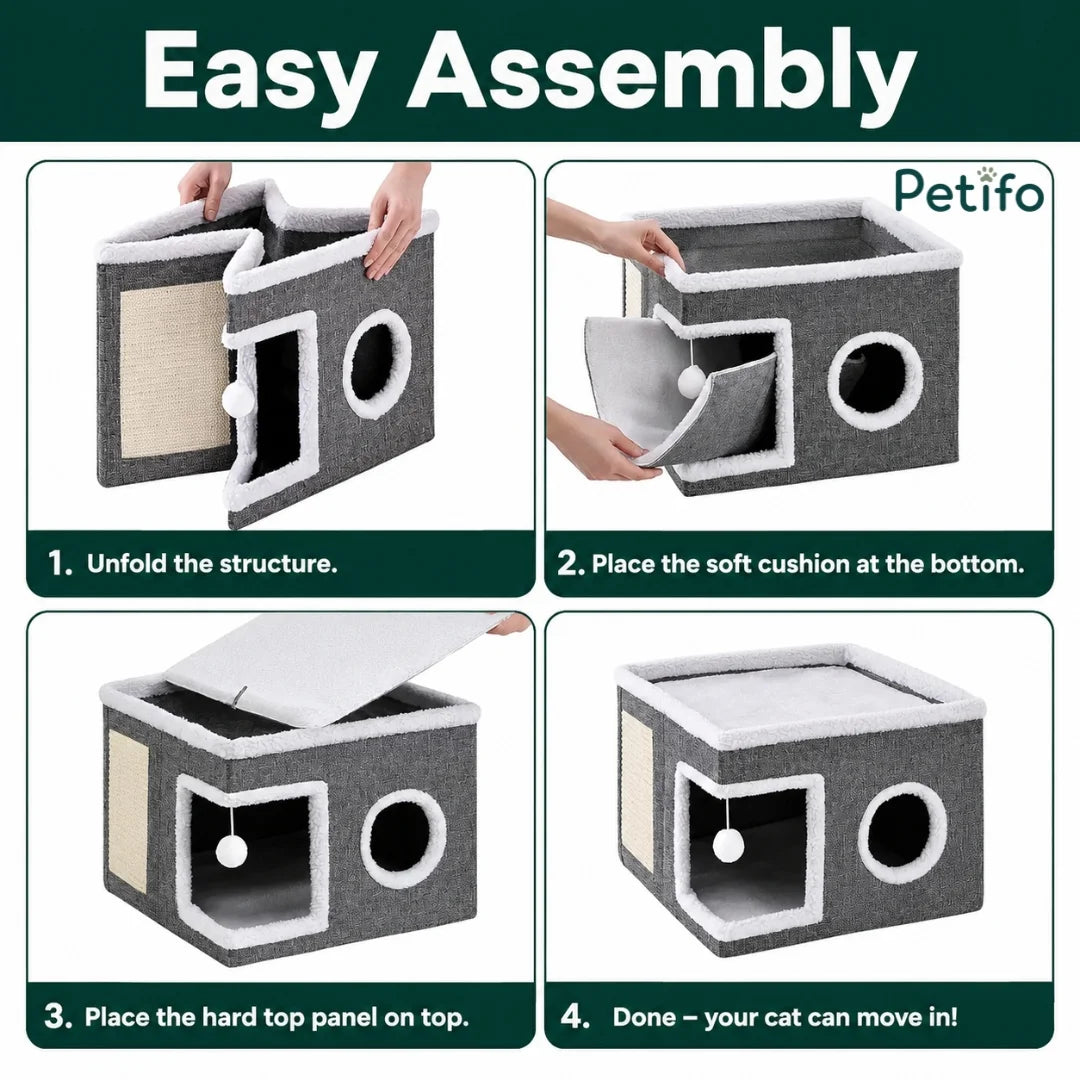 Easy Assembly

Petifo

1. Unfold the structure.

2. Place the soft cushion at the bottom.

3. Place the hard top panel on top.

4. Done – your cat can move in!